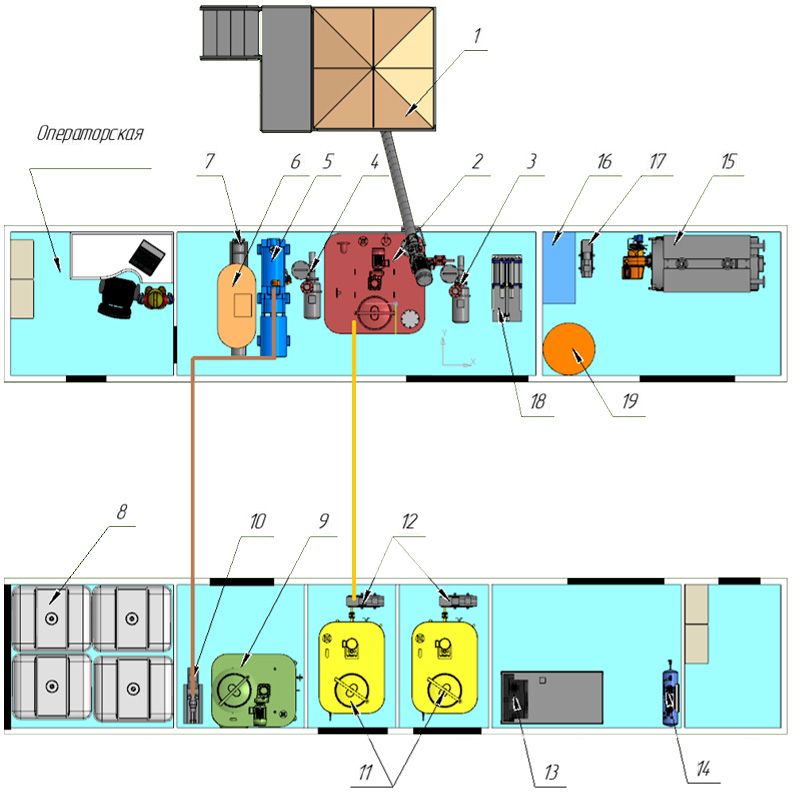 1

Операторская

7 6 5 4 2 3 16 17 15

18 19

8 10 9 12

11 13 14